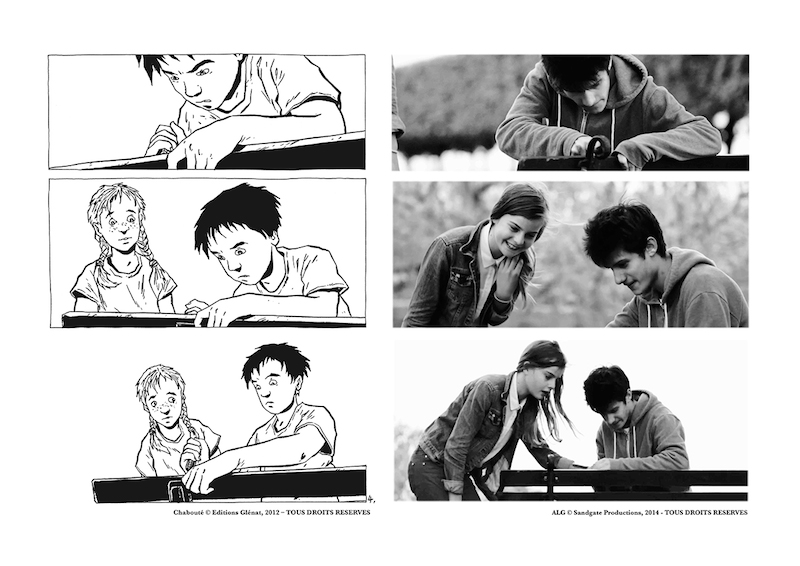 Chabouté © Editions Glénat, 2012 – TOUS DROITS RESERVES

ALG © Sandgate Productions, 2014 - TOUS DROITS RESERVES